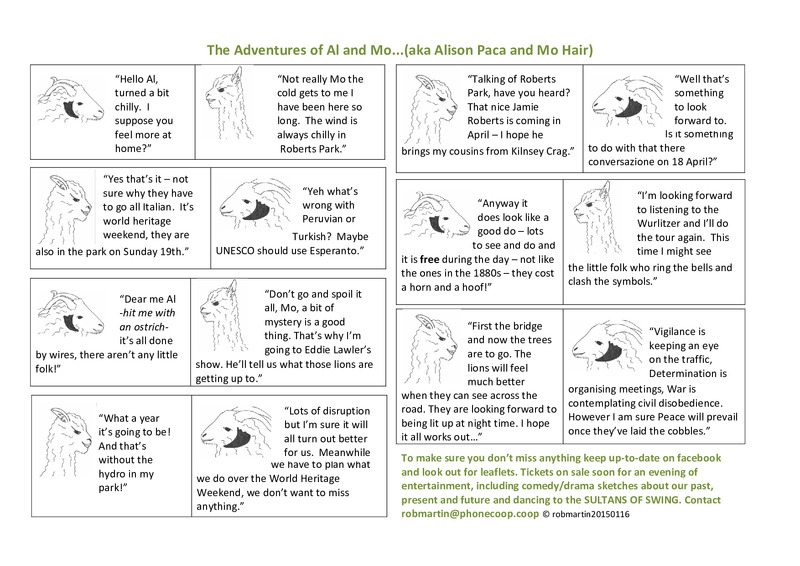 The Adventures of Al and Mo...(aka Alison Paca and Mo Hair)

"Hello Al, turned a bit chilly. I suppose you feel more at home?"

"Not really Mo the cold gets to me I have been here so long. The wind is always chilly in Roberts Park."

"Yes that's it – not sure why they have to go all Italian. It's world heritage weekend, they are also in the park on Sunday 19th."

"Yeh what's wrong with Peruvian or Turkish? Maybe UNESCO should use Esperanto."

"Dear me Al -hit me with an ostrich- it's all done by wires, there aren't any little folk!"

"Don't go and spoil it all, Mo, a bit of mystery is a good thing. That's why I'm going to Eddie Lawler's show. He'll tell us what those lions are getting up to."

"What a year it's going to be! And that's without the hydro in my park!"

"Lots of disruption but I'm sure it will all turn out better for us. Meanwhile we have to plan what we do over the World Heritage Weekend, we don't want to miss anything."

"Talking of Roberts Park, have you heard? That nice Jamie Roberts is coming in April – I hope he brings my cousins from Kilnsey Crag."

"Well that's something to look forward to. Is it something to do with that there conversazione on 18 April?"

"Anyway it does look like a good do – lots to see and do and it is free during the day – not like the ones in the 1880s – they cost a horn and a hoof!"

"I'm looking forward to listening to the Wurlitzer and I'll do the tour again. This time I might see the little folk who ring the bells and clash the symbols."

"First the bridge and now the trees are to go. The lions will feel much better when they can see across the road. They are looking forward to being lit up at night time. I hope it all works out..."

"Vigilance is keeping an eye on the traffic, Determination is organising meetings, War is contemplating civil disobedience. However I am sure Peace will prevail once they've laid the cobbles."

To make sure you don't miss anything keep up-to-date on facebook and look out for leaflets. Tickets on sale soon for an evening of entertainment, including comedy/drama sketches about our past, present and future and dancing to the SULTANS OF SWING. Contact robmartin@phonecoop.coop © robmartin20150116